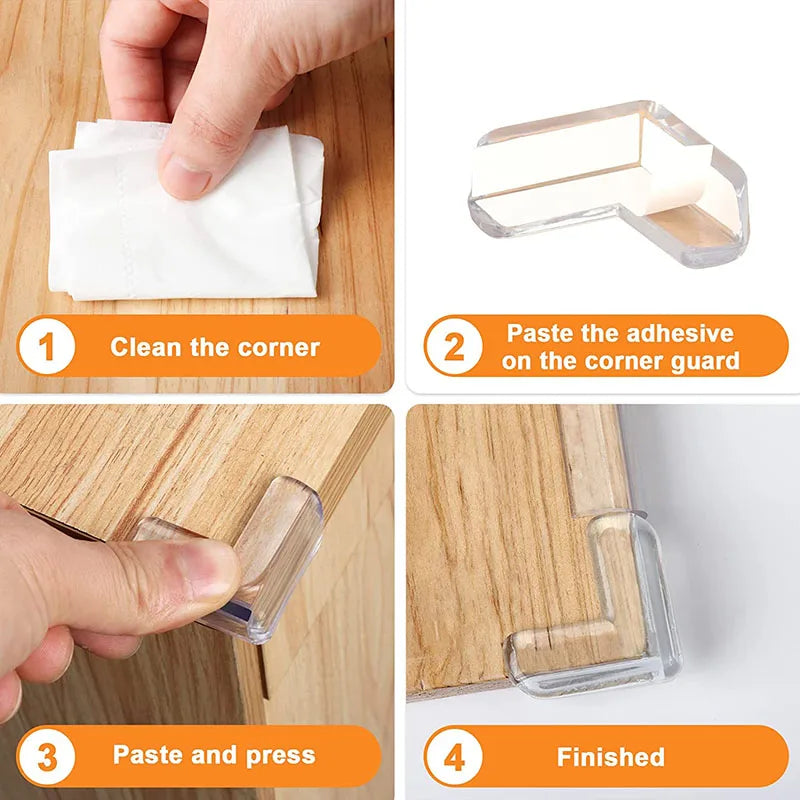 1 Clean the corner

2 Paste the adhesive on the corner guard

3 Paste and press

4 Finished